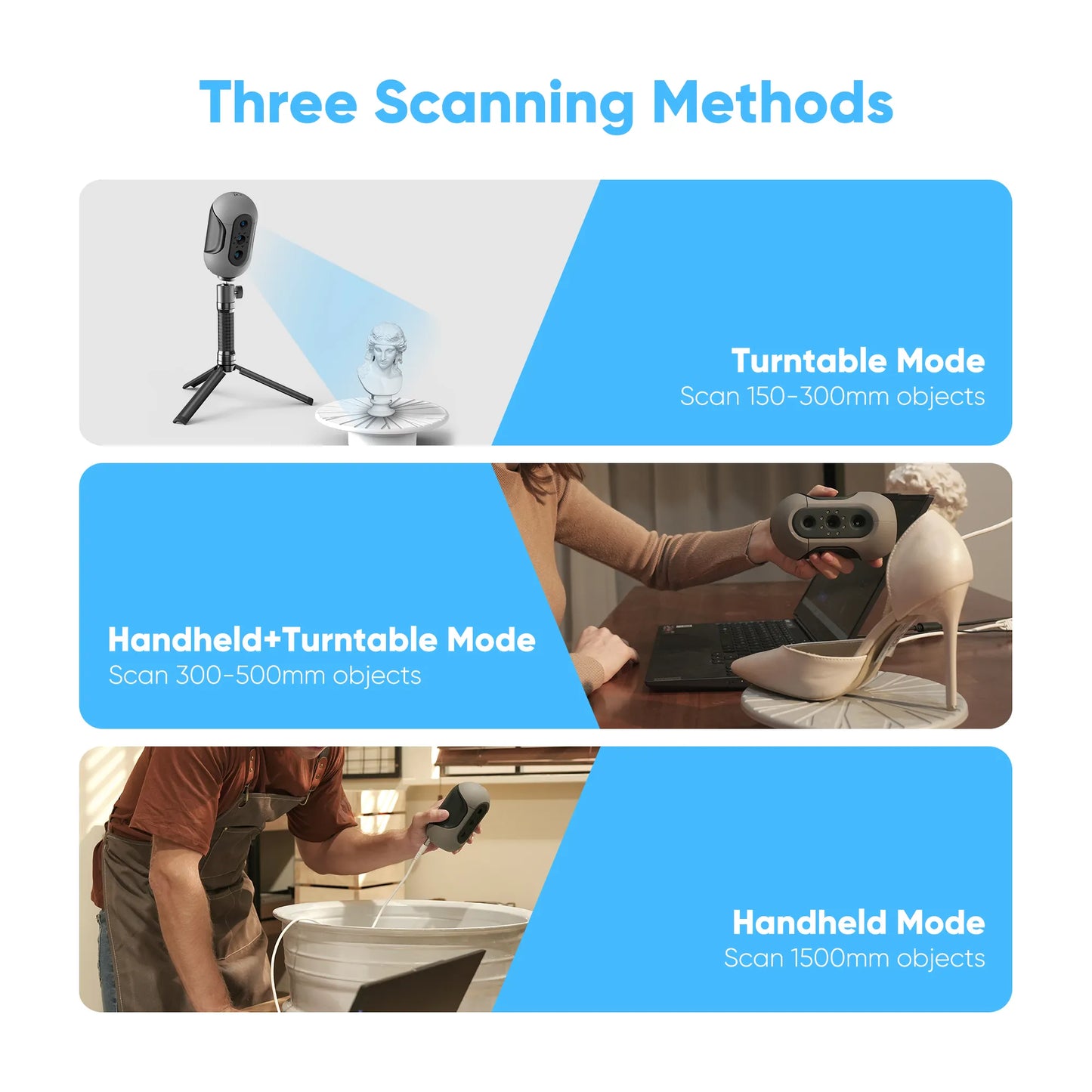 Three Scanning Methods

Turntable Mode
Scan 150-300mm objects

Handheld+Turntable Mode
Scan 300-500mm objects

Handheld Mode
Scan 1500mm objects